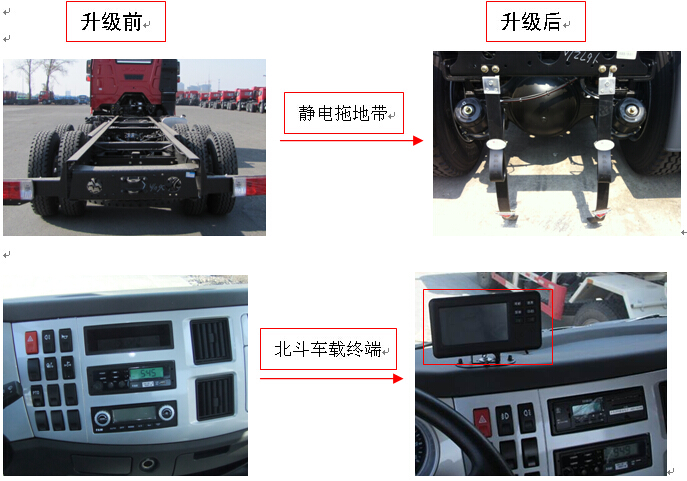 升级前

升级后

静电拖地带

北斗车载终端